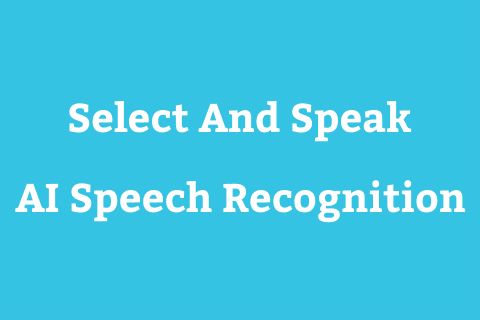 Select And Speak

AI Speech Recognition